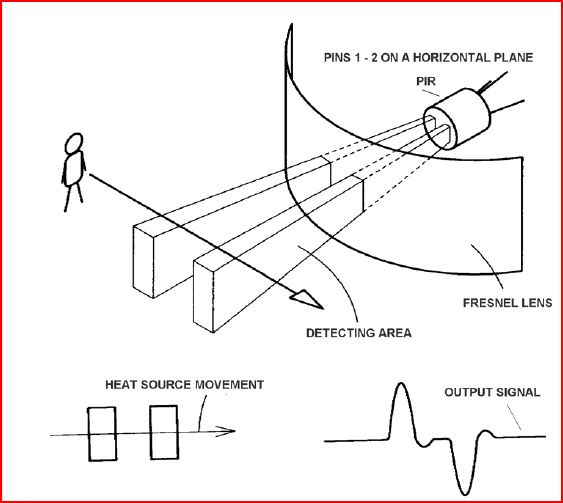 PINS 1 - 2 ON A HORIZONTAL PLANE

PIR

FRESNEL LENS

DETECTING AREA

HEAT SOURCE MOVEMENT

OUTPUT SIGNAL